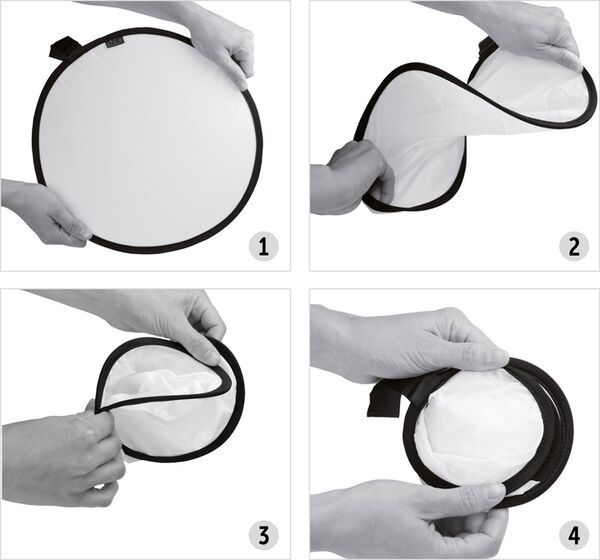 1

2

3

4