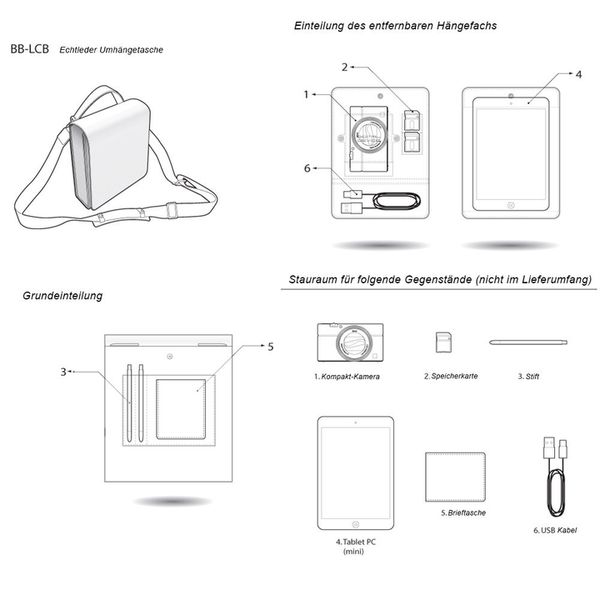 BB-LCB Echtleder Umhängetasche

Einteilung des entfernbaren Hängefachs

2
1
4
6

Grundeinteilung

3
5

Stauraum für folgende Gegenstände (nicht im Lieferumfang)

1. Kompakt-Kamera
2. Speicherkarte
3. Stift
4. Tablet PC (mini)
5. Brieftasche
6. USB Kabel