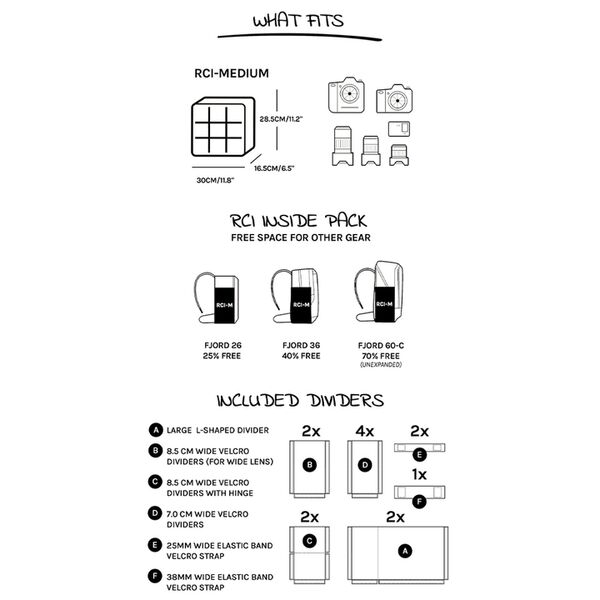 WHAT FITS

RCI-MEDIUM

28.5CM/11.2"

16.5CM/6.5"

30CM/11.8"

RCI INSIDE PACK

FREE SPACE FOR OTHER GEAR

RCI-M

RCI-M

RCI-M

FJORD 26
25% FREE

FJORD 36
40% FREE

FJORD 60-C
70% FREE
(UNEXPANDED)

INCLUDED DIVIDERS

A LARGE L-SHAPED DIVIDER

B 8.5 CM WIDE VELCRO DIVIDERS (FOR WIDE LENS)

C 8.5 CM WIDE VELCRO DIVIDERS WITH HINGE

D 7.0 CM WIDE VELCRO DIVIDERS

E 25MM WIDE ELASTIC BAND VELCRO STRAP

F 38MM WIDE ELASTIC BAND VELCRO STRAP

2x
B

4x
D

2x
E

1x
F

2x
C

2x
A