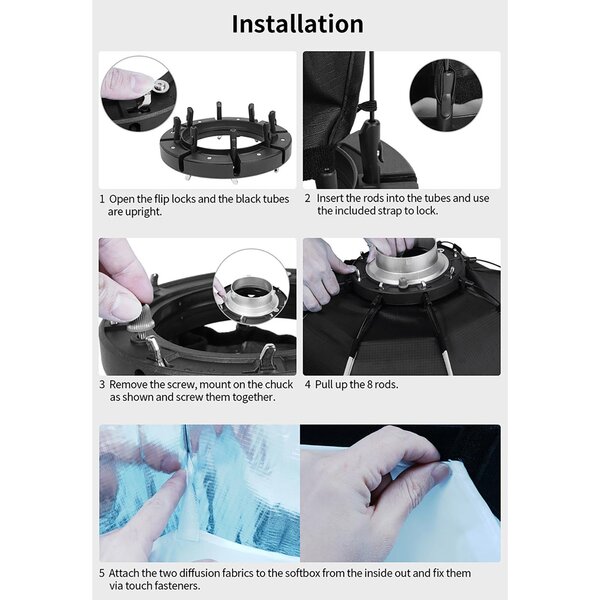 Installation

1 Open the flip locks and the black tubes are upright.

2 Insert the rods into the tubes and use the included strap to lock.

3 Remove the screw, mount on the chuck as shown and screw them together.

4 Pull up the 8 rods.

5 Attach the two diffusion fabrics to the softbox from the inside out and fix them via touch fasteners.