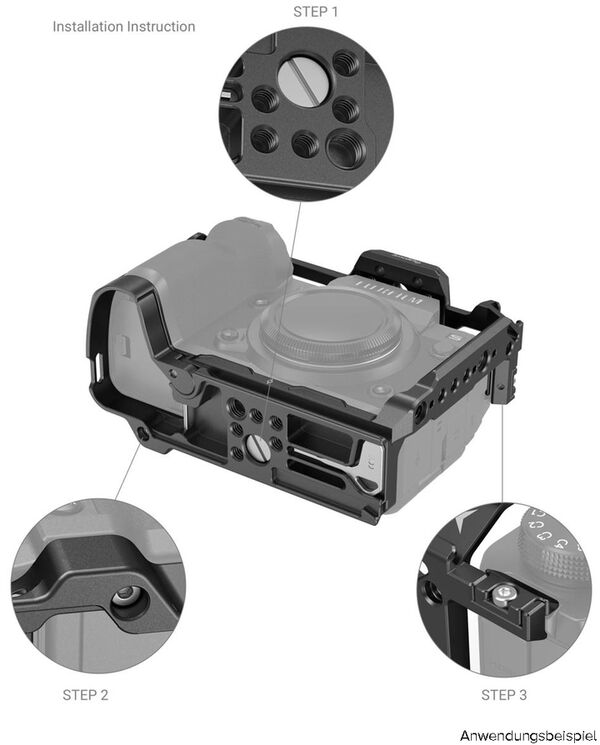 Installation Instruction

STEP 1

FUJIFILM

STEP 2

STEP 3

Anwendungsbeispiel