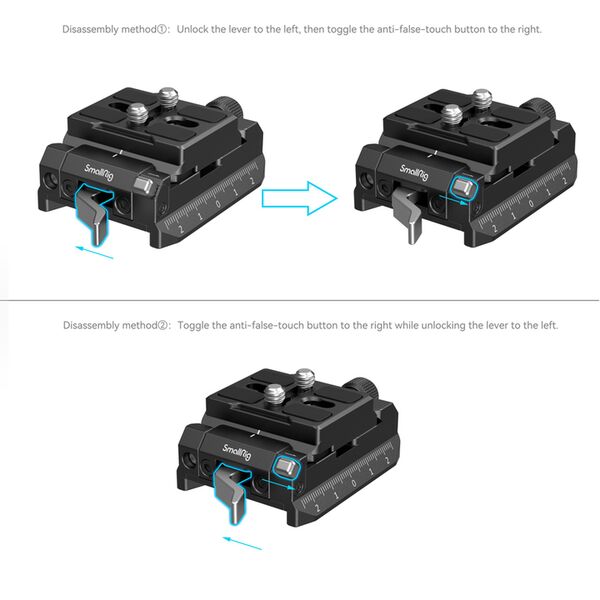 Disassembly method①: Unlock the lever to the left, then toggle the anti-false-touch button to the right.

SmallRig

2 1 0 1 2

SmallRig

2 1 0 1 2

Disassembly method②: Toggle the anti-false-touch button to the right while unlocking the lever to the left.

SmallRig

2 1 0 1 2