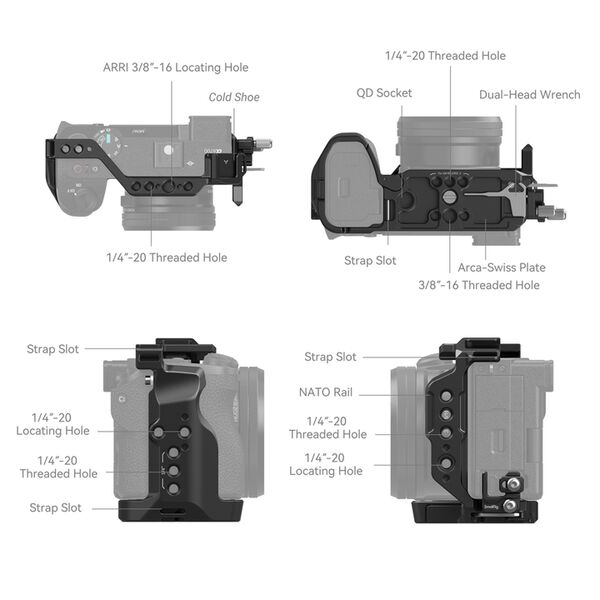 ARRI 3/8"-16 Locating Hole

Cold Shoe

1/4"-20 Threaded Hole

1/4"-20 Threaded Hole

QD Socket

Dual-Head Wrench

Strap Slot

Arca-Swiss Plate

3/8"-16 Threaded Hole

Strap Slot

1/4"-20 Locating Hole

1/4"-20 Threaded Hole

Strap Slot

Strap Slot

NATO Rail

1/4"-20 Threaded Hole

1/4"-20 Locating Hole