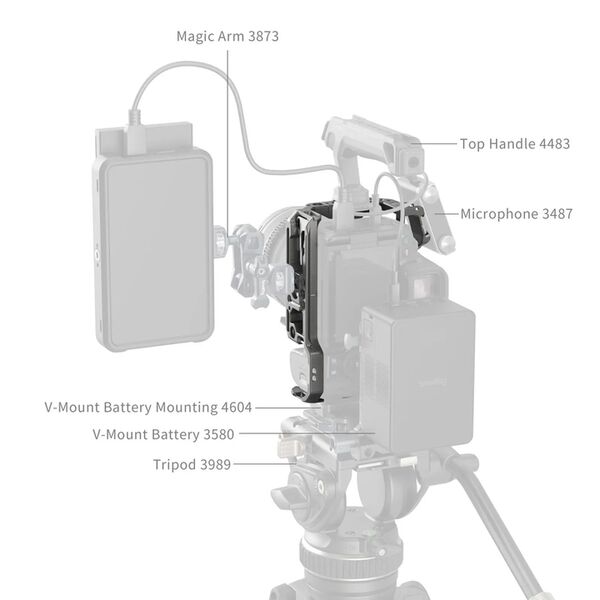 Magic Arm 3873

Top Handle 4483

Microphone 3487

V-Mount Battery Mounting 4604

V-Mount Battery 3580

Tripod 3989