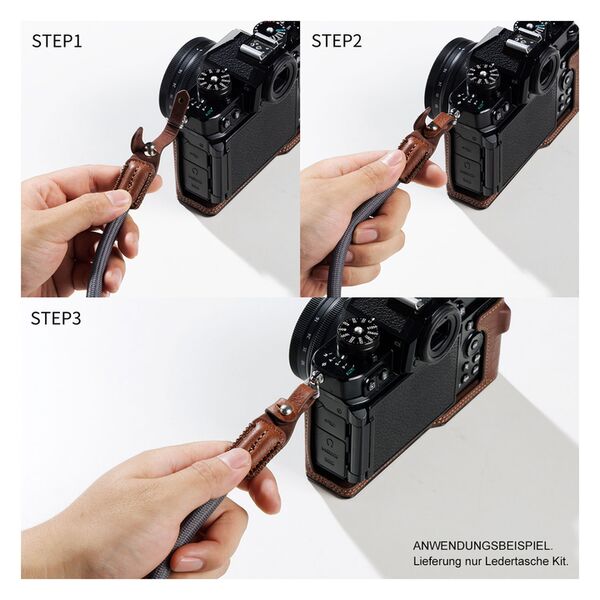 STEP1

STEP2

STEP3

ANWENDUNGSBEISPIEL.
Lieferung nur Ledertasche Kit.