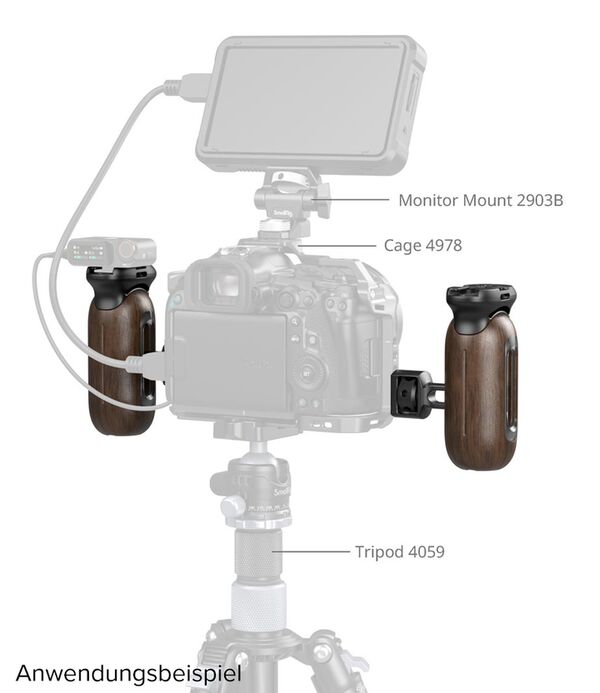 Monitor Mount 2903B

Cage 4978

Tripod 4059

Anwendungsbeispiel