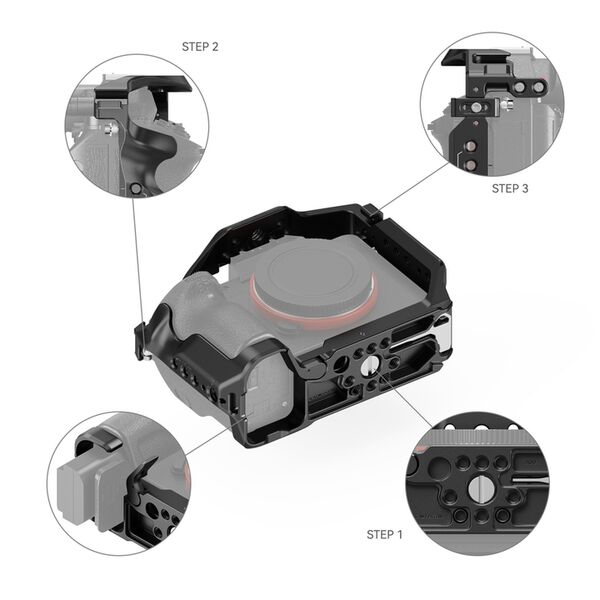 STEP 2

STEP 3

STEP 1