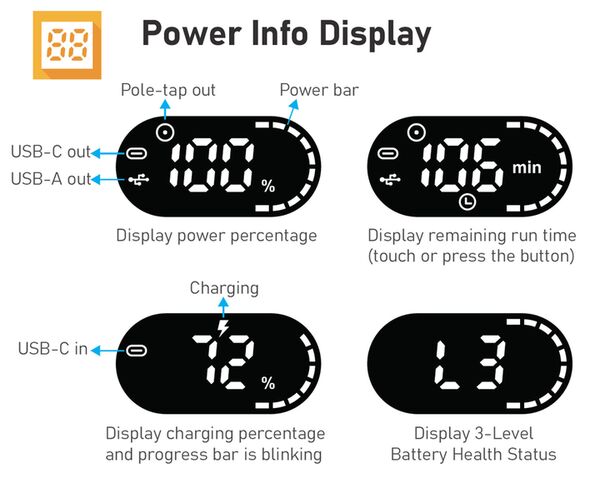 88

Power Info Display

Pole-tap out
Power bar
USB-C out
USB-A out
100 %

Display power percentage

106 min

Display remaining run time (touch or press the button)

Charging
USB-C in
72 %

Display charging percentage and progress bar is blinking

L3

Display 3-Level Battery Health Status