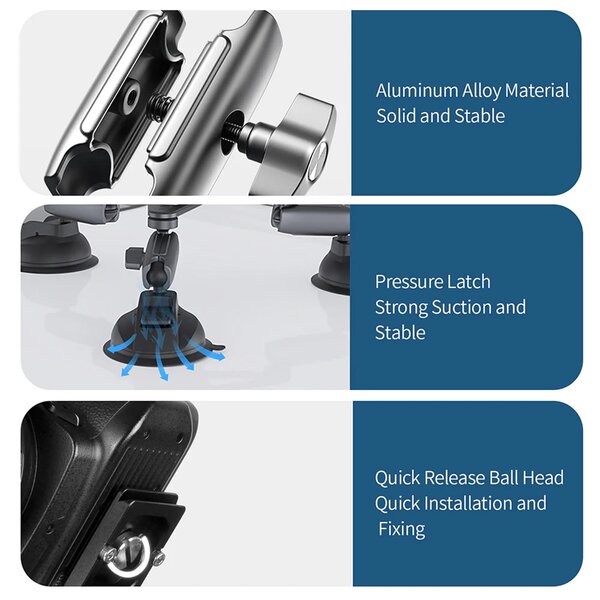 Aluminum Alloy Material
Solid and Stable

Pressure Latch
Strong Suction and
Stable

Quick Release Ball Head
Quick Installation and
Fixing