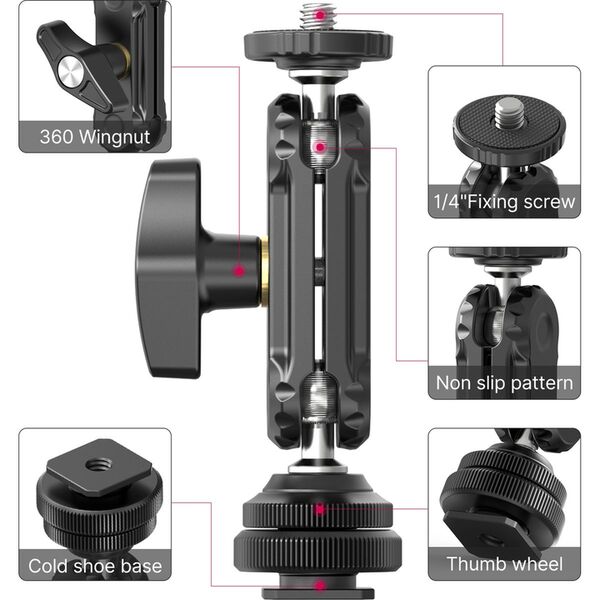 360 Wingnut

1/4"Fixing screw

Non slip pattern

Cold shoe base

Thumb wheel