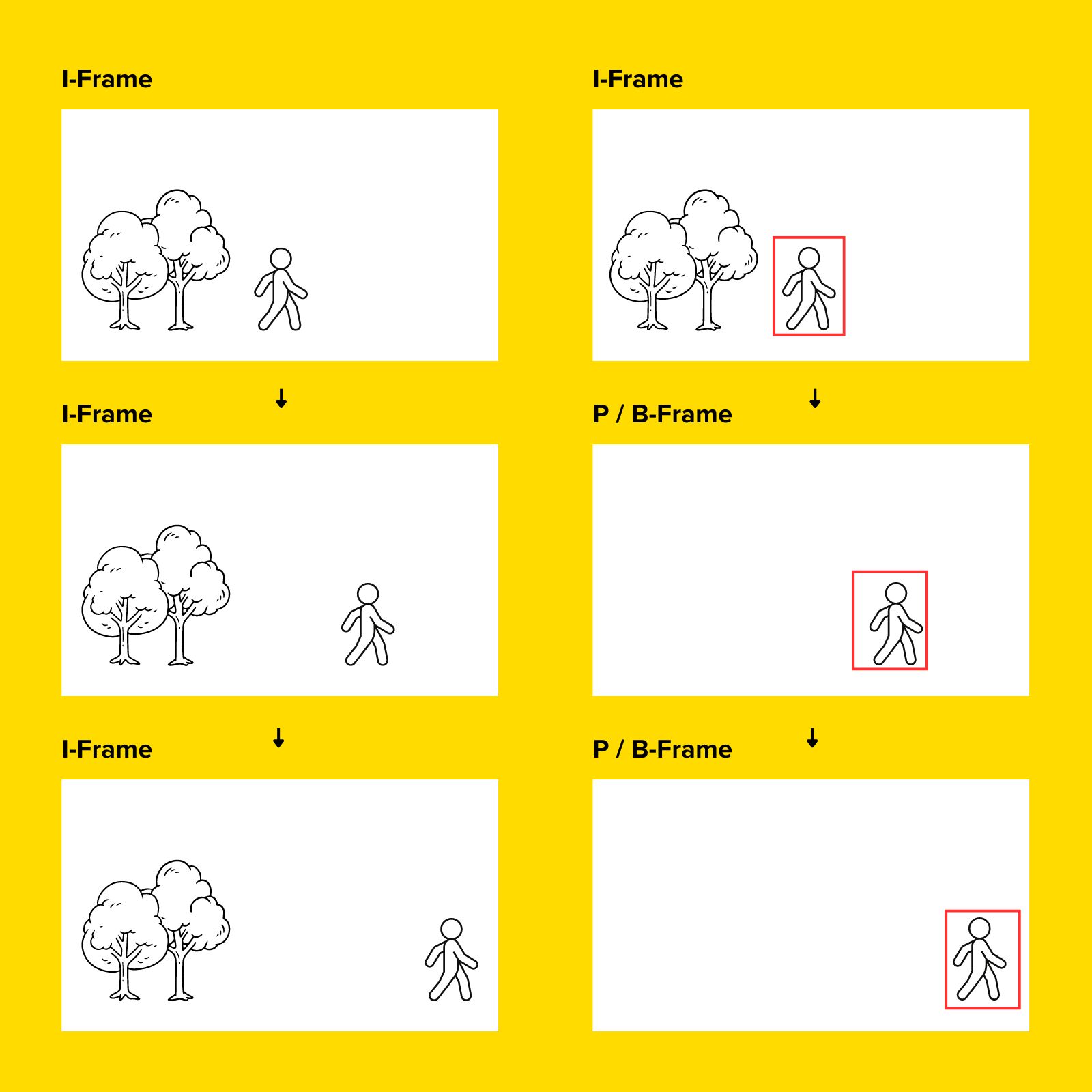 I-Frame

I-Frame

I-Frame

I-Frame

P / B-Frame

P / B-Frame